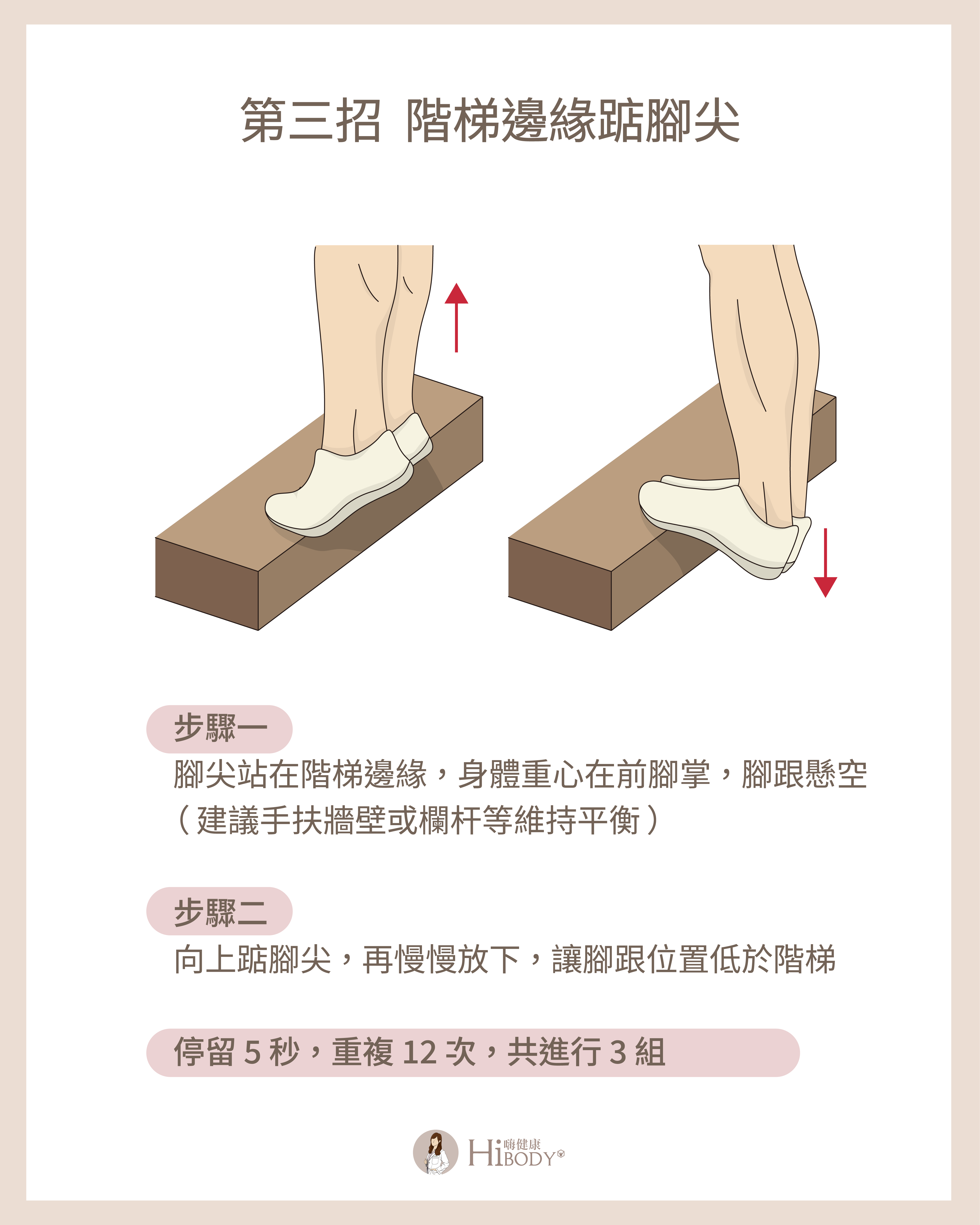 第三招 階梯邊緣踮腳尖

步驟一

腳尖站在階梯邊緣，身體重心在前腳掌，腳跟懸空（建議手扶牆壁或欄杆等維持平衡）

步驟二

向上踮腳尖，再慢慢放下，讓腳跟位置低於階梯

停留 5 秒，重複 12 次，共進行 3 組

嗨健康 HiBODY